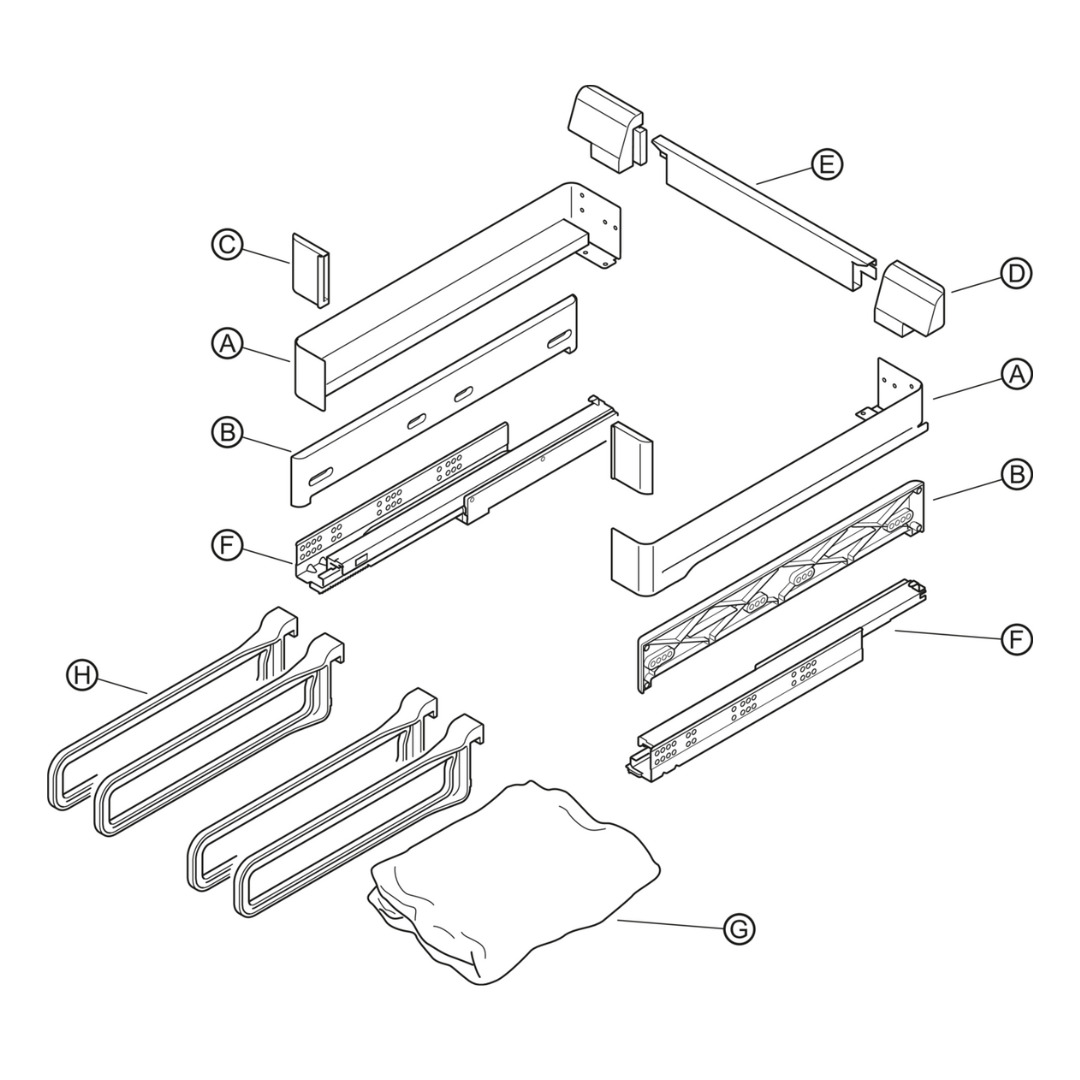 E
C
D
A
A
B
B
F
F
H
G